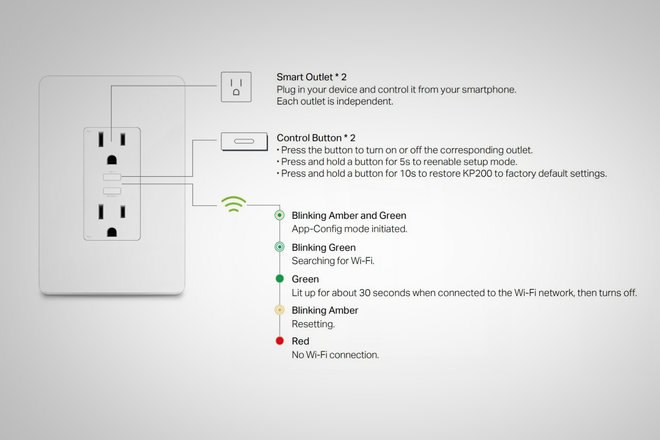 Smart Outlet * 2
Plug in your device and control it from your smartphone.
Each outlet is independent.

Control Button * 2
• Press the button to turn on or off the corresponding outlet.
• Press and hold a button for 5s to reenable setup mode.
• Press and hold a button for 10s to restore KP200 to factory default settings.

Blinking Amber and Green
App-Config mode initiated.

Blinking Green
Searching for Wi-Fi.

Green
Lit up for about 30 seconds when connected to the Wi-Fi network, then turns off.

Blinking Amber
Resetting.

Red
No Wi-Fi connection.